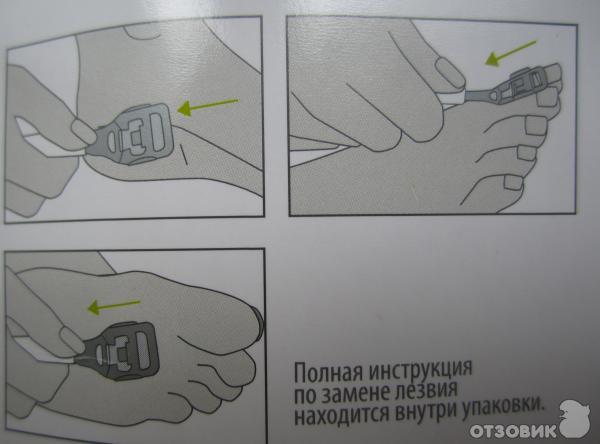 Полная инструкция по замене лезвия находится внутри упаковки.

ОТЗОВИК